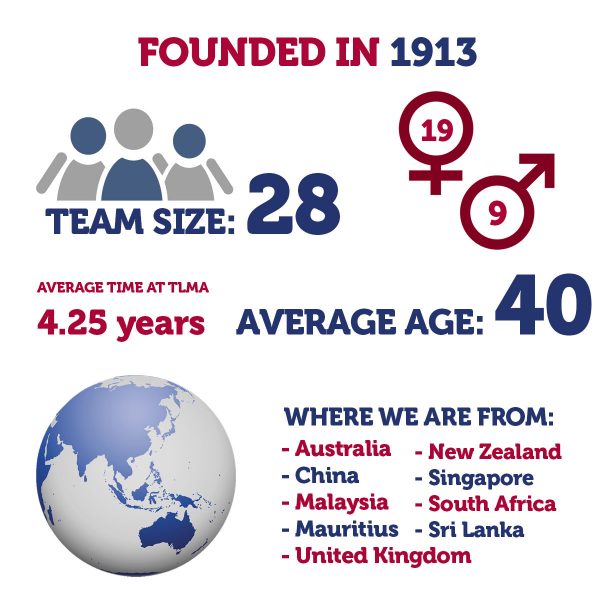 FOUNDED IN 1913

TEAM SIZE: 28

19

9

AVERAGE TIME AT TLMA
4.25 years

AVERAGE AGE: 40

WHERE WE ARE FROM:
- Australia
- China
- Malaysia
- Mauritius
- United Kingdom
- New Zealand
- Singapore
- South Africa
- Sri Lanka